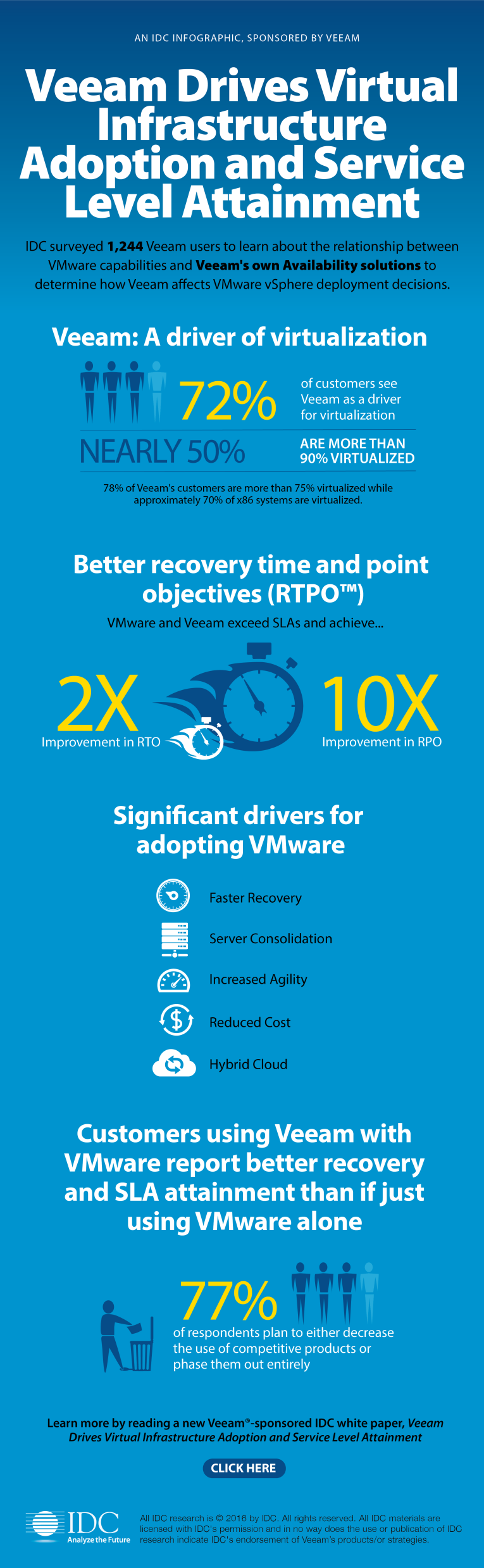 AN IDC INFOGRAPHIC, SPONSORED BY VEEAM

Veeam Drives Virtual Infrastructure Adoption and Service Level Attainment

IDC surveyed 1,244 Veeam users to learn about the relationship between VMware capabilities and Veeam's own Availability solutions to determine how Veeam affects VMware vSphere deployment decisions.

Veeam: A driver of virtualization

72% of customers see Veeam as a driver for virtualization

NEARLY 50% ARE MORE THAN 90% VIRTUALIZED

78% of Veeam's customers are more than 75% virtualized while approximately 70% of x86 systems are virtualized.

Better recovery time and point objectives (RTPO™)

VMware and Veeam exceed SLAs and achieve...

2X Improvement in RTO

10X Improvement in RPO

Significant drivers for adopting VMware

Faster Recovery

Server Consolidation

Increased Agility

Reduced Cost

Hybrid Cloud

Customers using Veeam with VMware report better recovery and SLA attainment than if just using VMware alone

77% of respondents plan to either decrease the use of competitive products or phase them out entirely

Learn more by reading a new Veeam®-sponsored IDC white paper, Veeam Drives Virtual Infrastructure Adoption and Service Level Attainment

CLICK HERE

IDC Analyze the Future

All IDC research is © 2016 by IDC. All rights reserved. All IDC materials are licensed with IDC's permission and in no way does the use or publication of IDC research indicate IDC's endorsement of Veeam's products/or strategies.